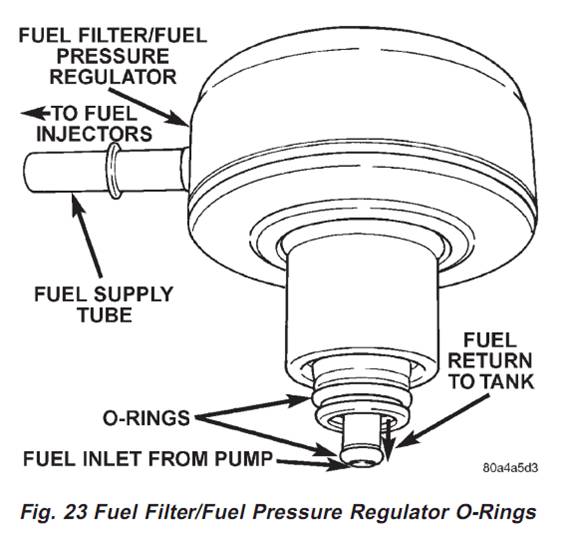 FUEL FILTER/FUEL PRESSURE REGULATOR

TO FUEL INJECTORS

FUEL SUPPLY TUBE

FUEL RETURN TO TANK

O-RINGS

FUEL INLET FROM PUMP

80a4a5d3

Fig. 23 Fuel Filter/Fuel Pressure Regulator O-Rings